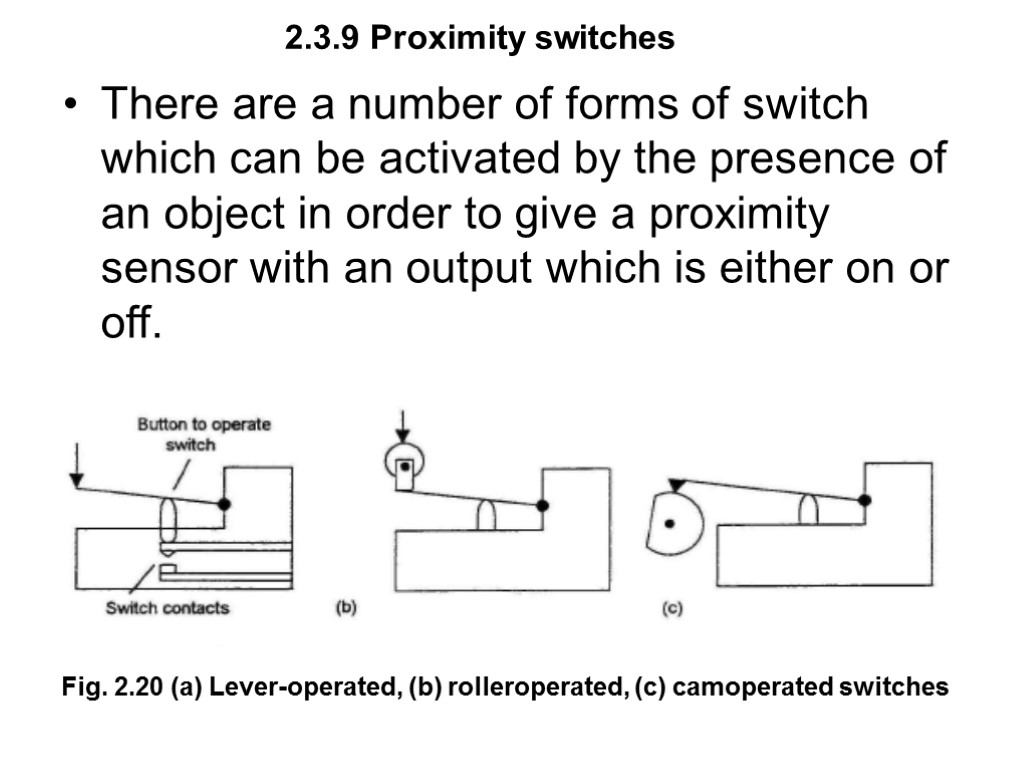 2.3.9 Proximity switches

• There are a number of forms of switch which can be activated by the presence of an object in order to give a proximity sensor with an output which is either on or off.

Button to operate switch

Switch contacts

(b)

(c)

Fig. 2.20 (a) Lever-operated, (b) rolleroperated, (c) camoperated switches